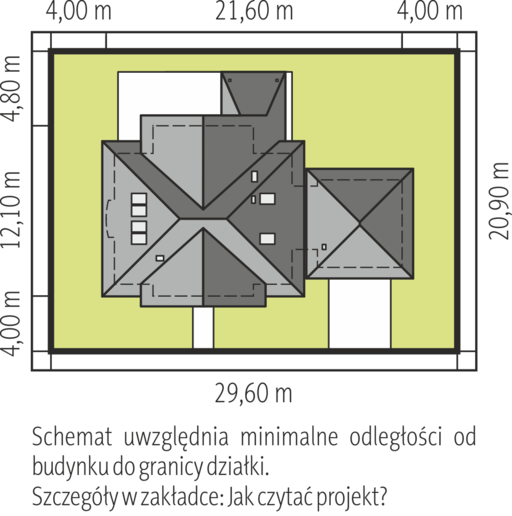 4,00 m
21,60 m
4,00 m

4,80 m
12,10 m
4,00 m

20,90 m

29,60 m

Schemat uwzględnia minimalne odległości od budynku do granicy działki.
Szczegóły w zakładce: Jak czytać projekt?